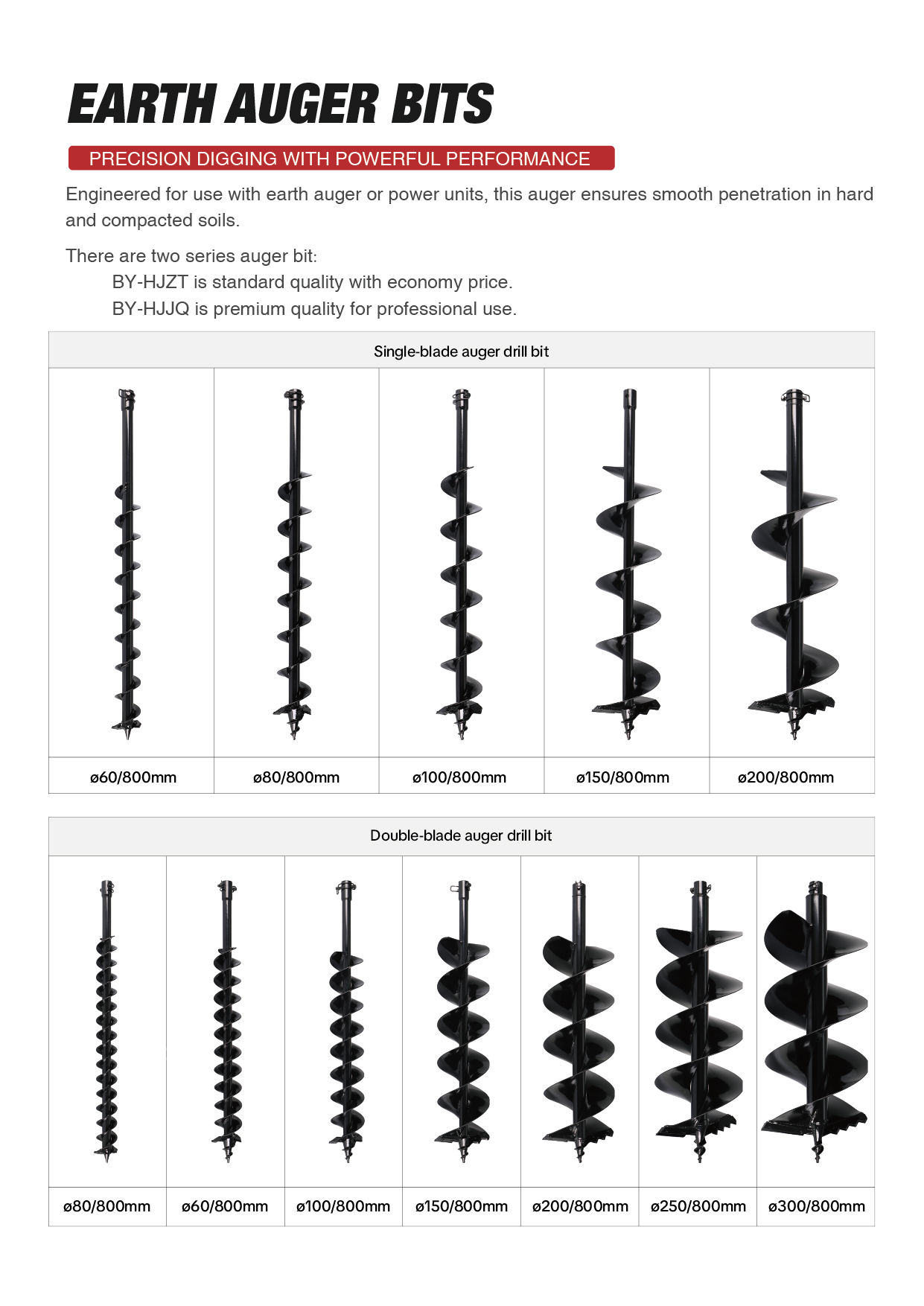 EARTH AUGER BITS

PRECISION DIGGING WITH POWERFUL PERFORMANCE

Engineered for use with earth auger or power units, this auger ensures smooth penetration in hard and compacted soils.

There are two series auger bit:
BY-HJZT is standard quality with economy price.
BY-HJJQ is premium quality for professional use.

Single-blade auger drill bit

| ø60/800mm | ø80/800mm | ø100/800mm | ø150/800mm | ø200/800mm |
|---|---|---|---|---|

Double-blade auger drill bit

| ø80/800mm | ø60/800mm | ø100/800mm | ø150/800mm | ø200/800mm | ø250/800mm | ø300/800mm |
|---|---|---|---|---|---|---|